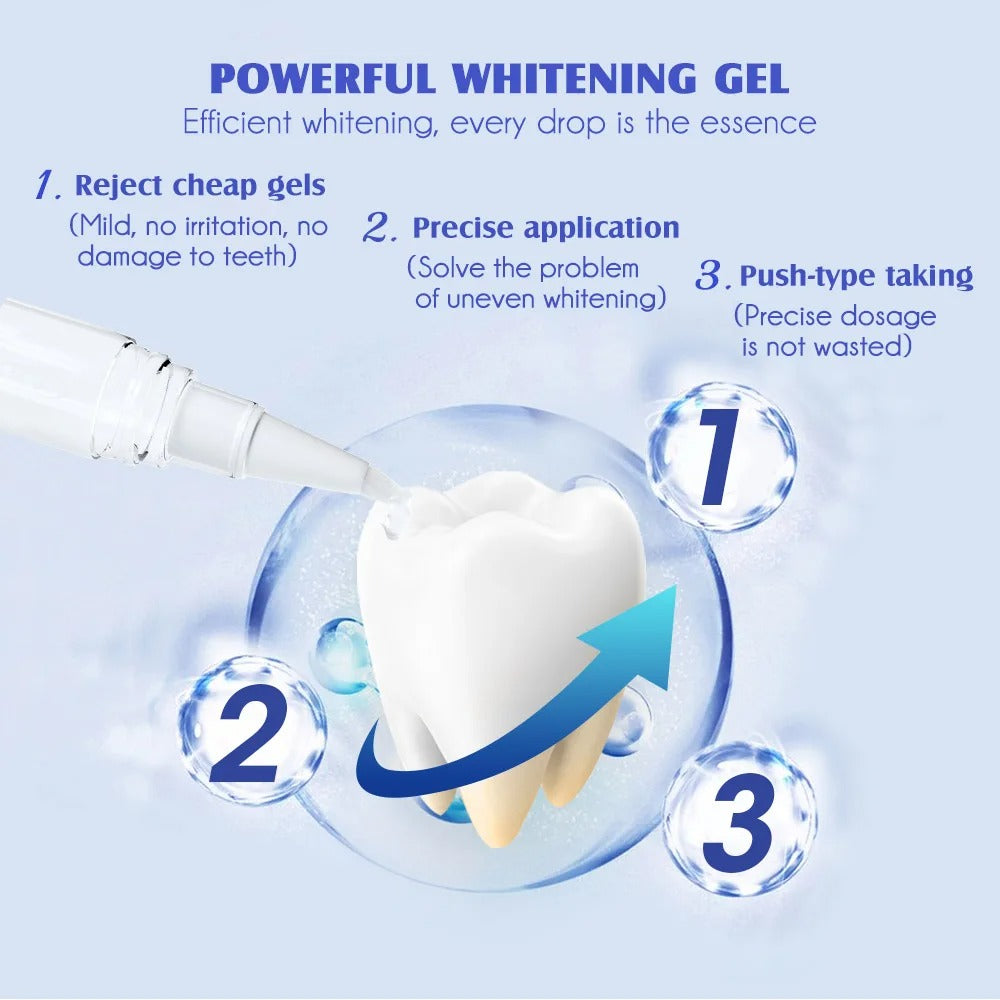 POWERFUL WHITENING GEL

Efficient whitening, every drop is the essence

1. Reject cheap gels

(Mild, no irritation, no damage to teeth)

2. Precise application

(Solve the problem of uneven whitening)

3. Push-type taking

(Precise dosage is not wasted)

1

2

3